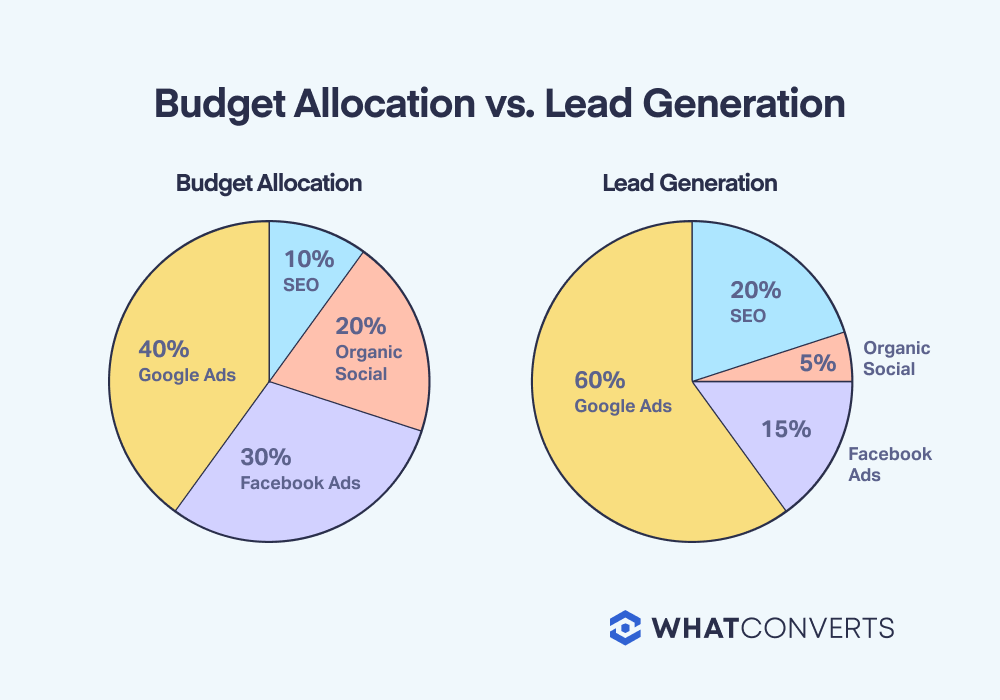 Budget Allocation vs. Lead Generation

Budget Allocation

10%
SEO

20%
Organic
Social

40%
Google Ads

30%
Facebook Ads

Lead Generation

20%
SEO

5%

Organic
Social

60%
Google Ads

15%

Facebook
Ads

WHATCONVERTS