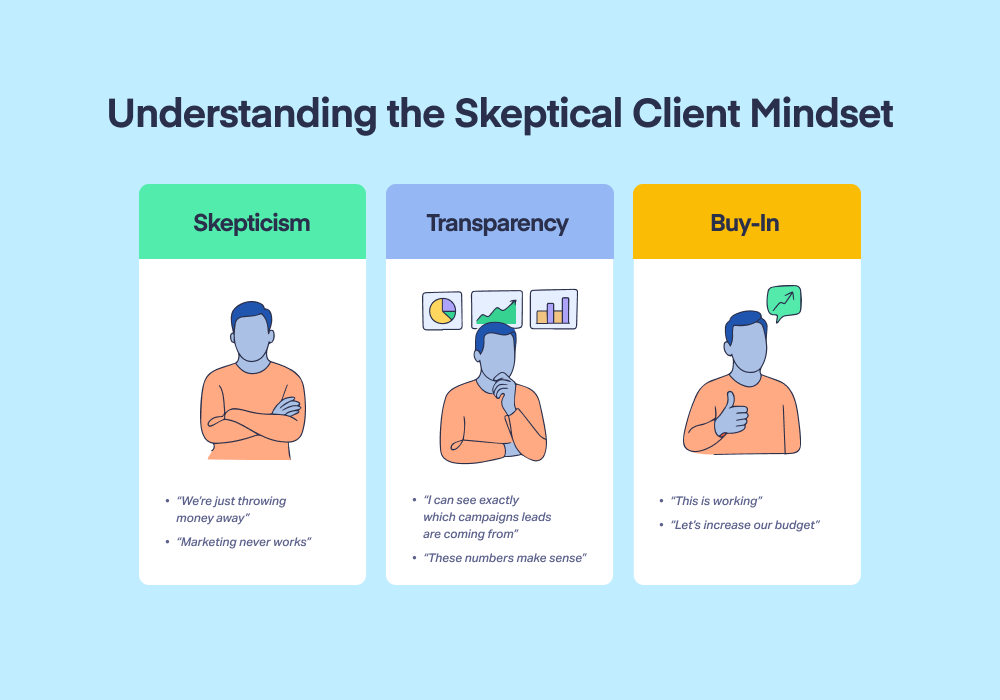 Understanding the Skeptical Client Mindset

Skepticism

• "We're just throwing money away"
• "Marketing never works"

Transparency

• "I can see exactly which campaigns leads are coming from"
• "These numbers make sense"

Buy-In

• "This is working"
• "Let's increase our budget"