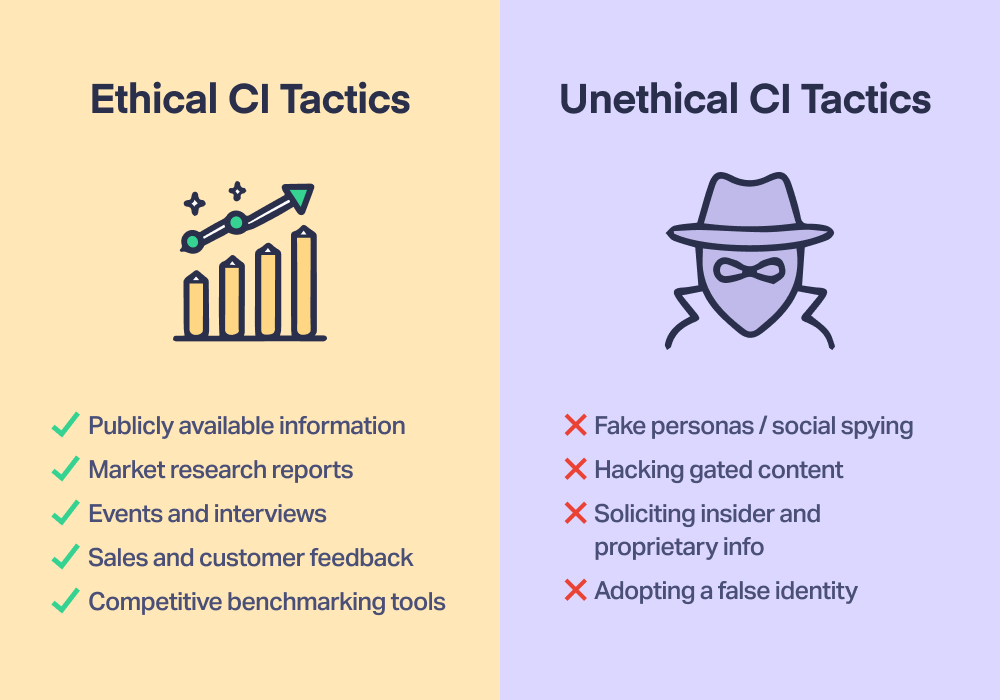 Ethical CI Tactics

✓ Publicly available information
✓ Market research reports
✓ Events and interviews
✓ Sales and customer feedback
✓ Competitive benchmarking tools

Unethical CI Tactics

✗ Fake personas / social spying
✗ Hacking gated content
✗ Soliciting insider and proprietary info
✗ Adopting a false identity