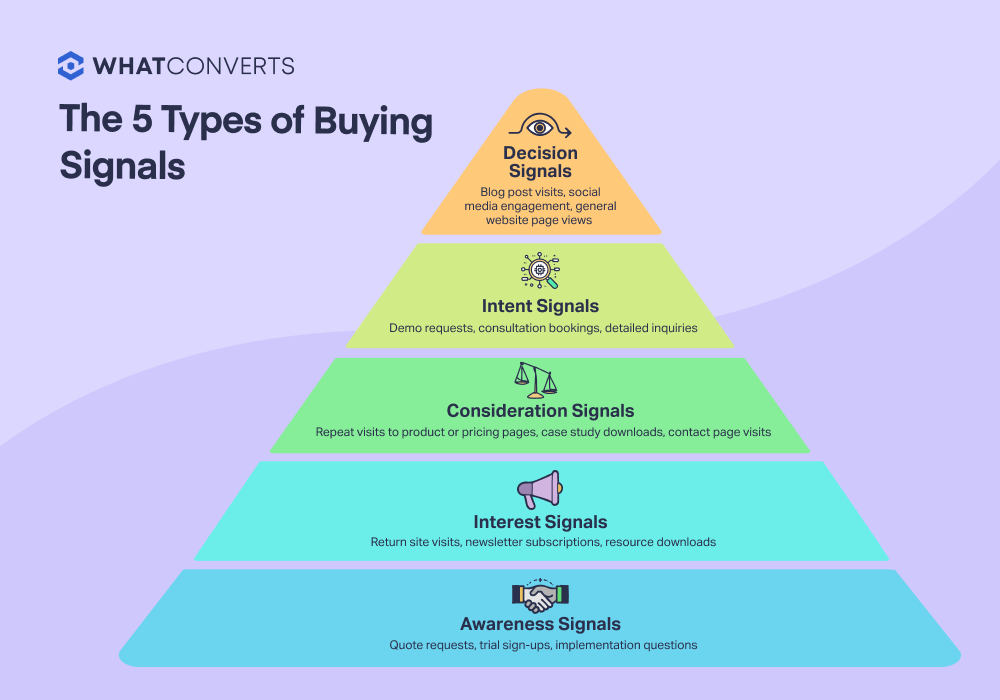 WHATCONVERTS

The 5 Types of Buying Signals

Decision Signals
Blog post visits, social media engagement, general website page views

Intent Signals
Demo requests, consultation bookings, detailed inquiries

Consideration Signals
Repeat visits to product or pricing pages, case study downloads, contact page visits

Interest Signals
Return site visits, newsletter subscriptions, resource downloads

Awareness Signals
Quote requests, trial sign-ups, implementation questions