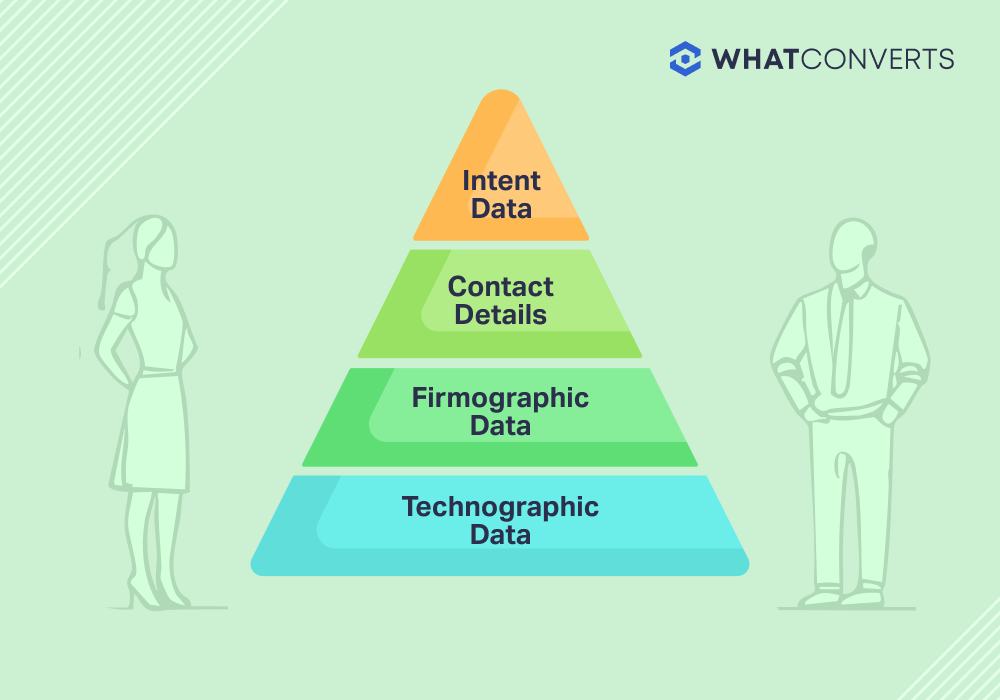 WHATCONVERTS

Intent Data

Contact Details

Firmographic Data

Technographic Data