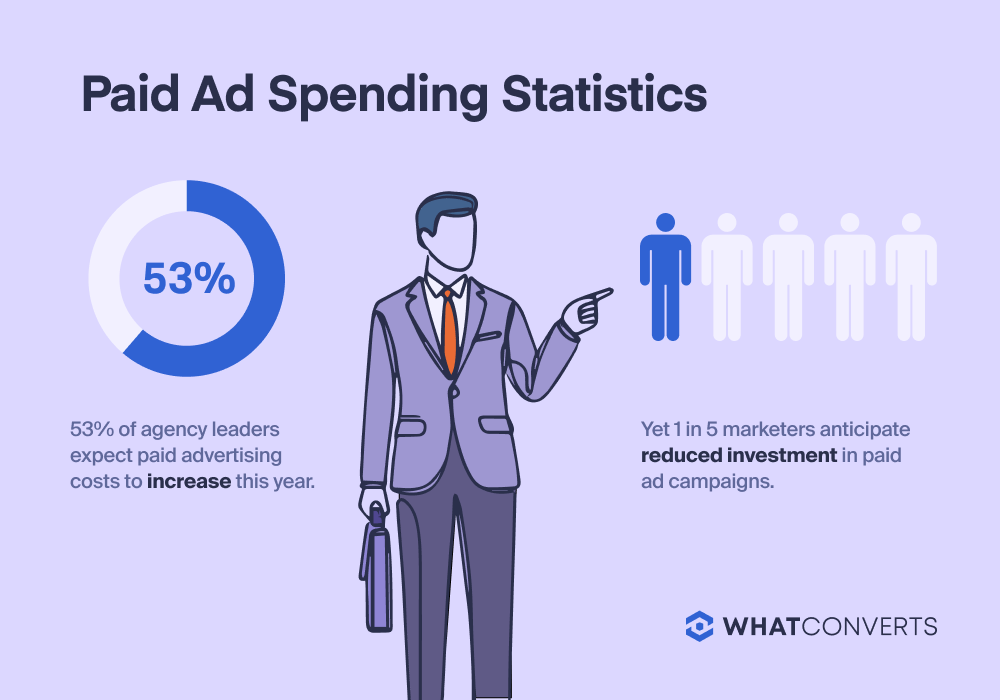 Paid Ad Spending Statistics

53%

53% of agency leaders expect paid advertising costs to increase this year.

Yet 1 in 5 marketers anticipate reduced investment in paid ad campaigns.

WHATCONVERTS