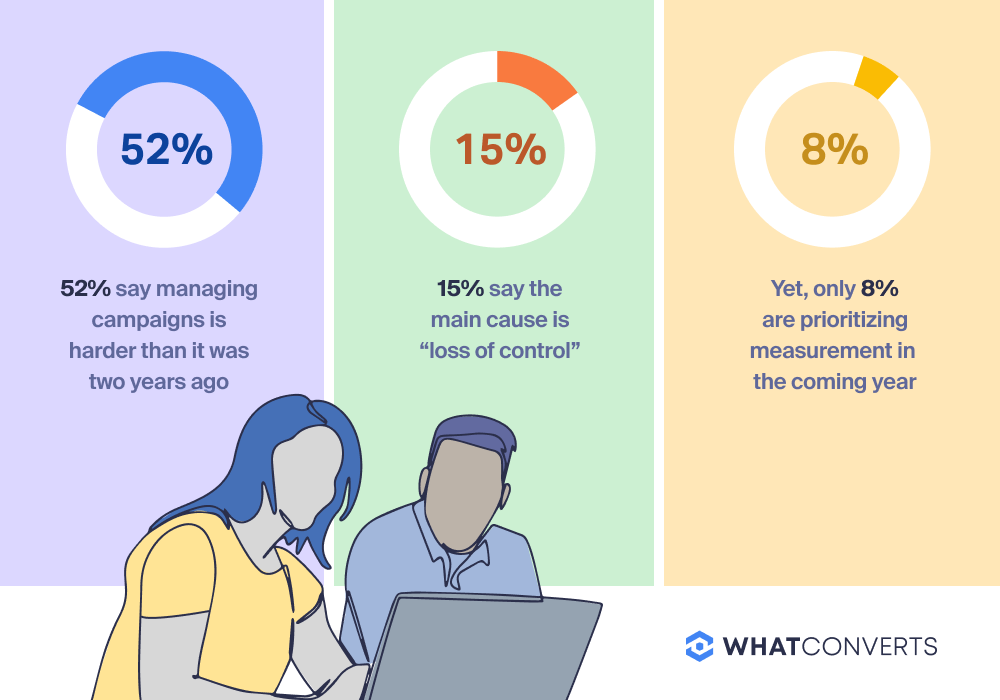 52%

52% say managing campaigns is harder than it was two years ago

15%

15% say the main cause is “loss of control”

8%

Yet, only 8% are prioritizing measurement in the coming year

WHATCONVERTS