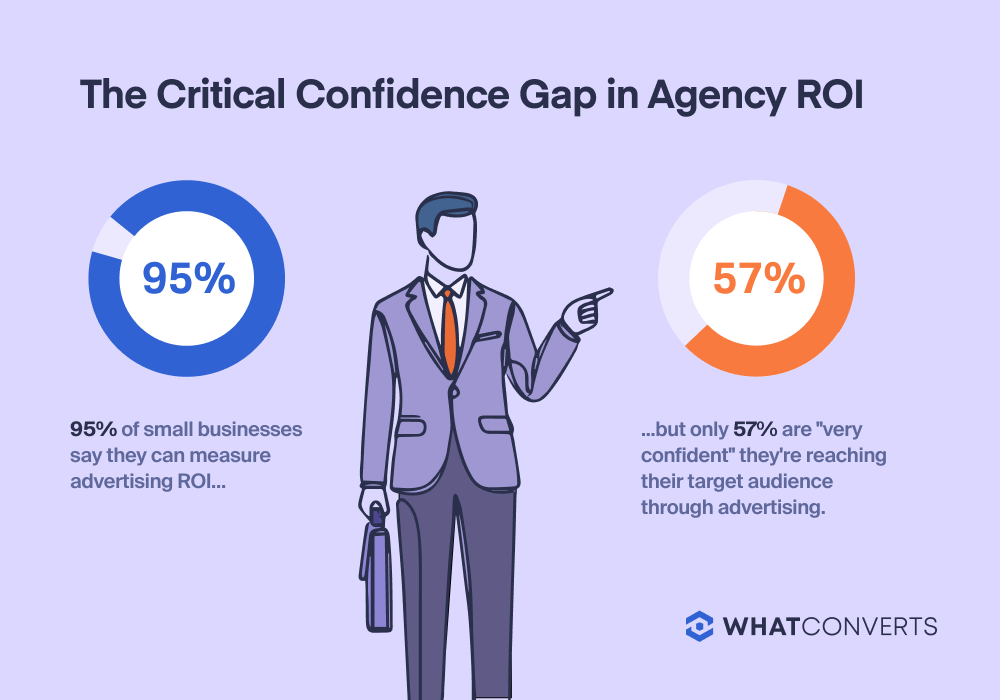 The Critical Confidence Gap in Agency ROI

95%

95% of small businesses say they can measure advertising ROI...

57%

...but only 57% are "very confident" they're reaching their target audience through advertising.

WHATCONVERTS