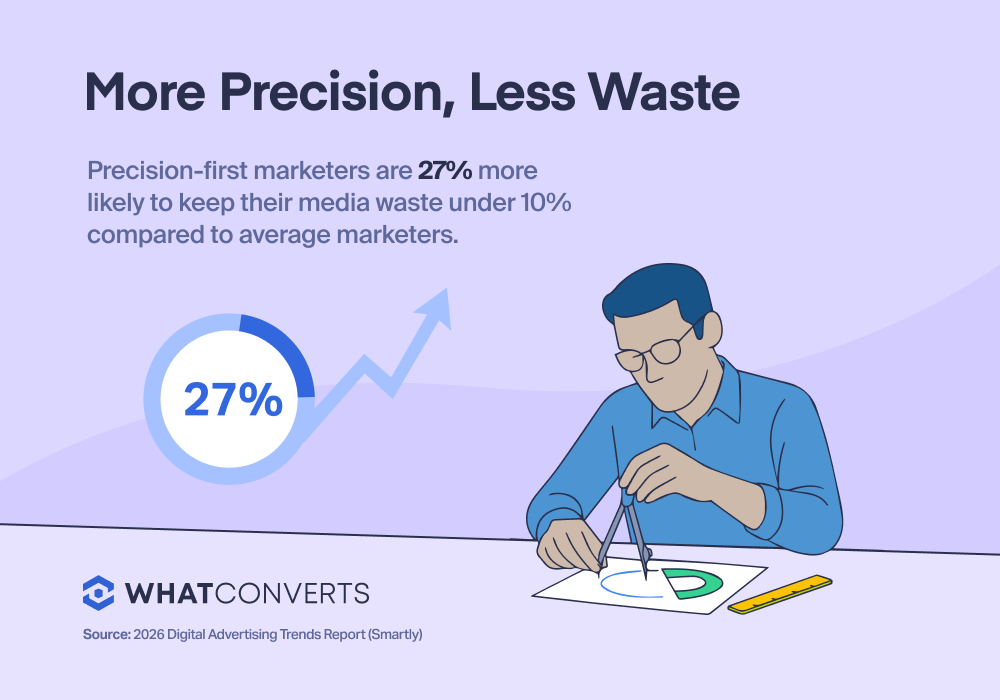 More Precision, Less Waste

Precision-first marketers are 27% more likely to keep their media waste under 10% compared to average marketers.

27%

WHATCONVERTS

Source: 2026 Digital Advertising Trends Report (Smartly)