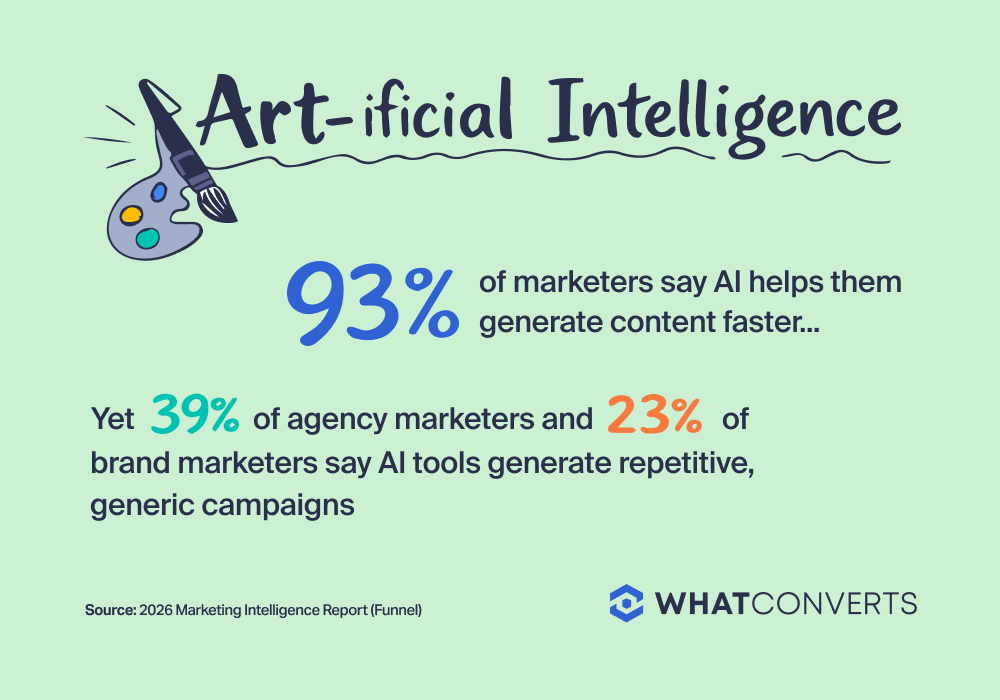 Art-ificial Intelligence

93% of marketers say AI helps them generate content faster...

Yet 39% of agency marketers and 23% of brand marketers say AI tools generate repetitive, generic campaigns

Source: 2026 Marketing Intelligence Report (Funnel)

WHATCONVERTS