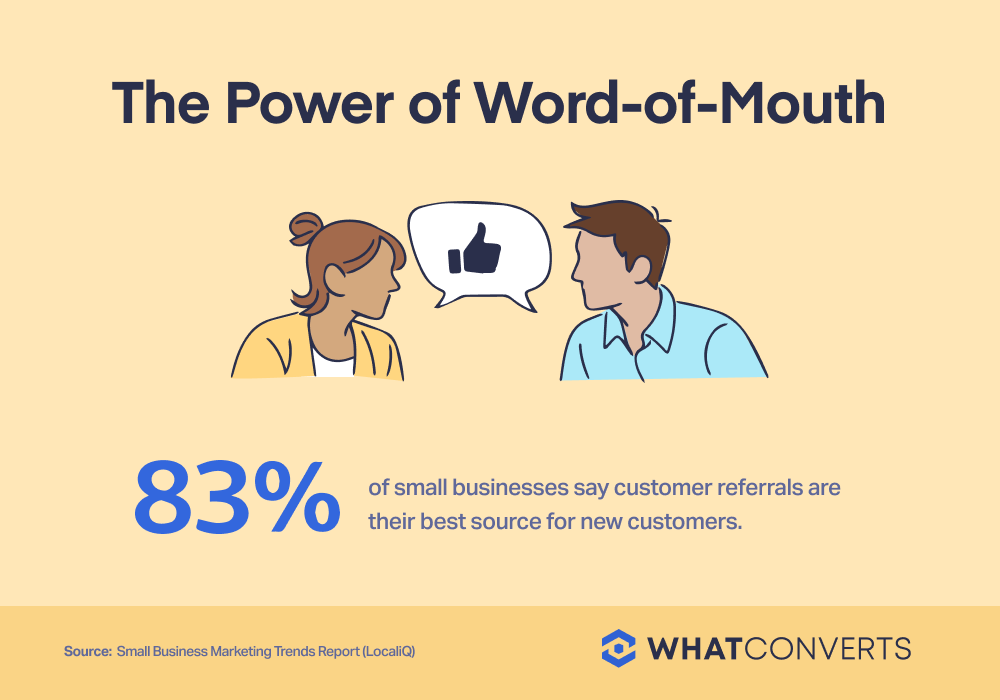 The Power of Word-of-Mouth

83% of small businesses say customer referrals are their best source for new customers.

Source: Small Business Marketing Trends Report (LocaliQ)

WHATCONVERTS