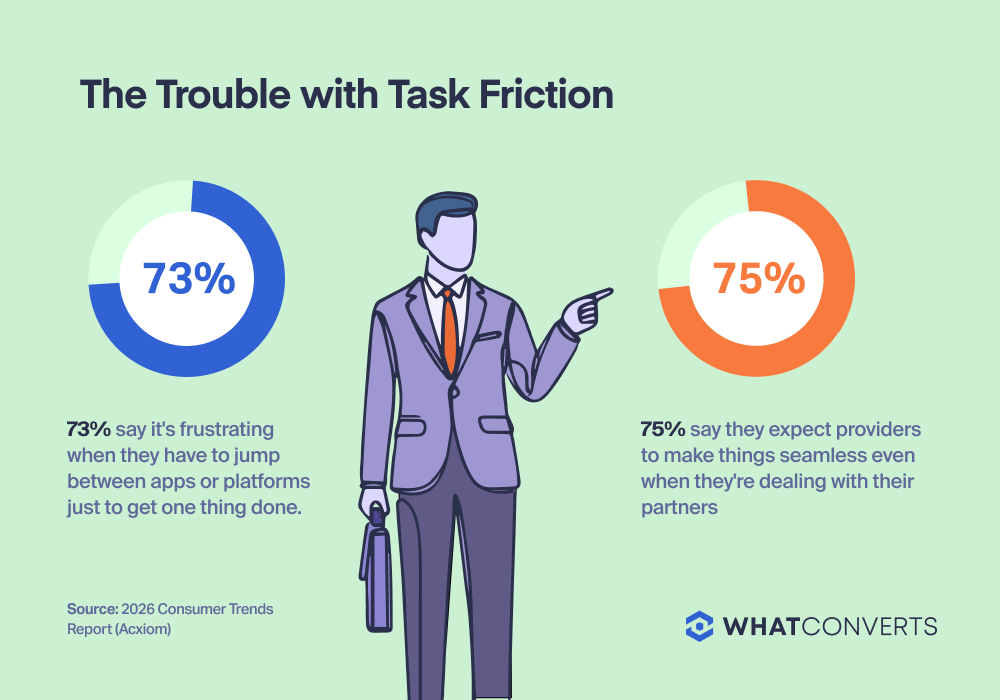 The Trouble with Task Friction

73%

73% say it's frustrating when they have to jump between apps or platforms just to get one thing done.

75%

75% say they expect providers to make things seamless even when they're dealing with their partners

Source: 2026 Consumer Trends Report (Acxiom)

WHATCONVERTS